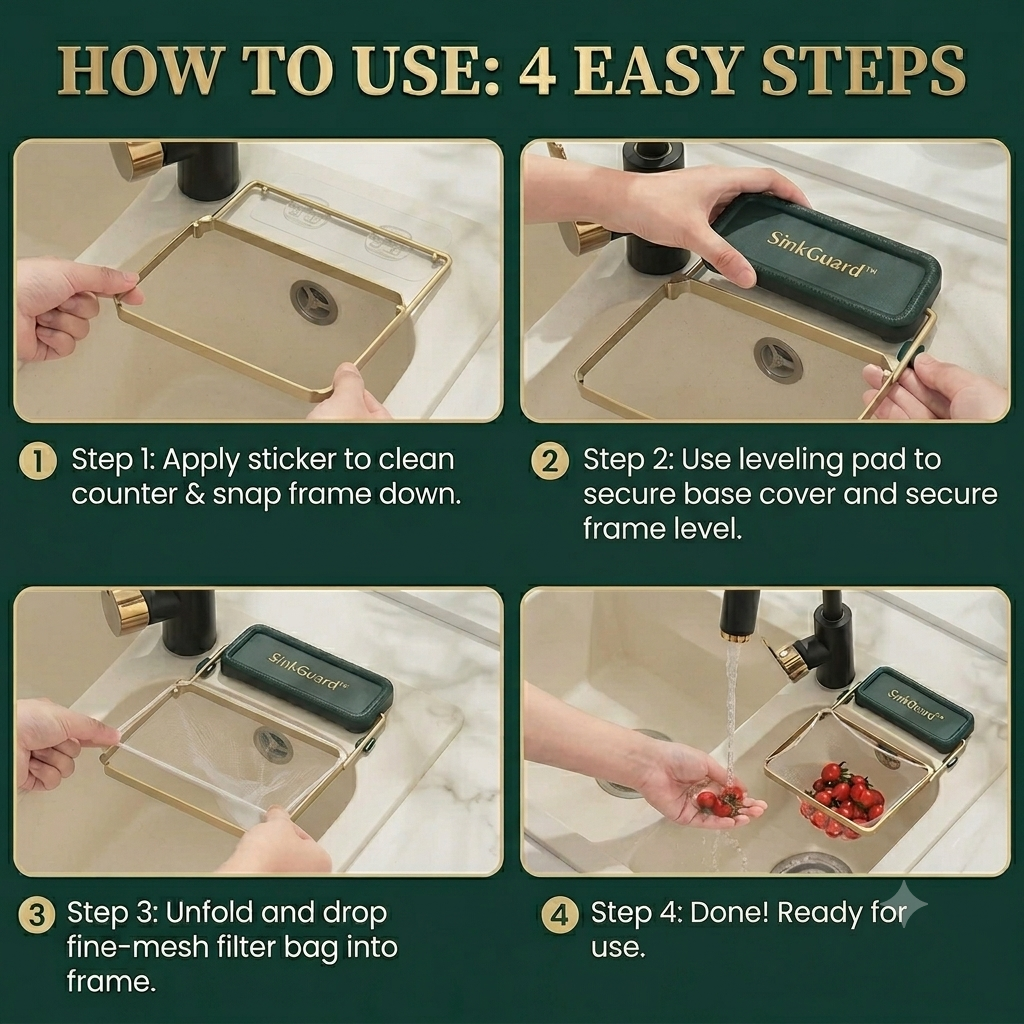 HOW TO USE: 4 EASY STEPS

SinkGuard™

1 Step 1: Apply sticker to clean counter & snap frame down.

2 Step 2: Use leveling pad to secure base cover and secure frame level.

SinkGuard™

SinkGuard™

3 Step 3: Unfold and drop fine-mesh filter bag into frame.

4 Step 4: Done! Ready for use.